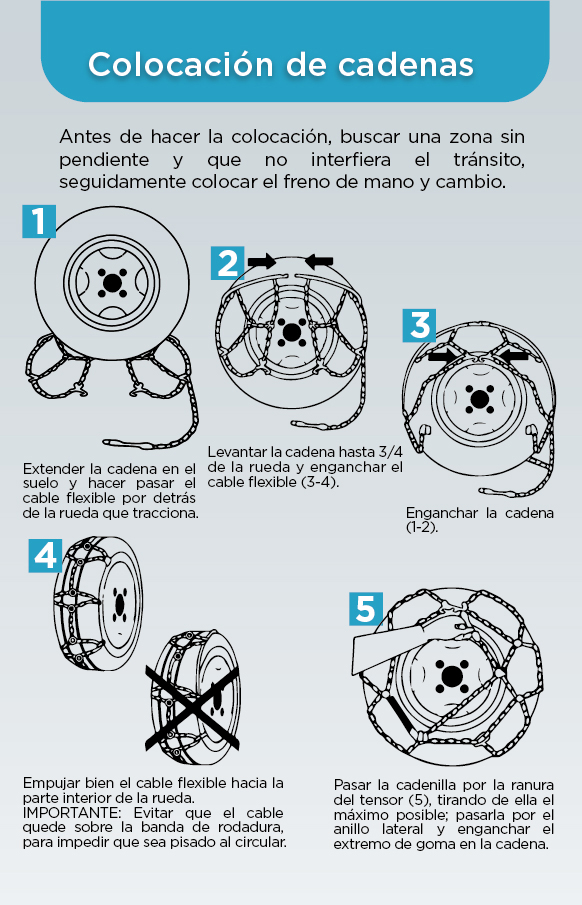 Colocación de cadenas

Antes de hacer la colocación, buscar una zona sin pendiente y que no interfiera el tránsito, seguidamente colocar el freno de mano y cambio.

1

Extender la cadena en el suelo y hacer pasar el cable flexible por detrás de la rueda que tracciona.

2

Levantar la cadena hasta 3/4 de la rueda y enganchar el cable flexible (3-4).

3

Enganchar la cadena (1-2).

4

Empujar bien el cable flexible hacia la parte interior de la rueda.
IMPORTANTE: Evitar que el cable quede sobre la banda de rodadura, para impedir que sea pisado al circular.

5

Pasar la cadenilla por la ranura del tensor (5), tirando de ella el máximo posible; pasarla por el anillo lateral y enganchar el extremo de goma en la cadena.