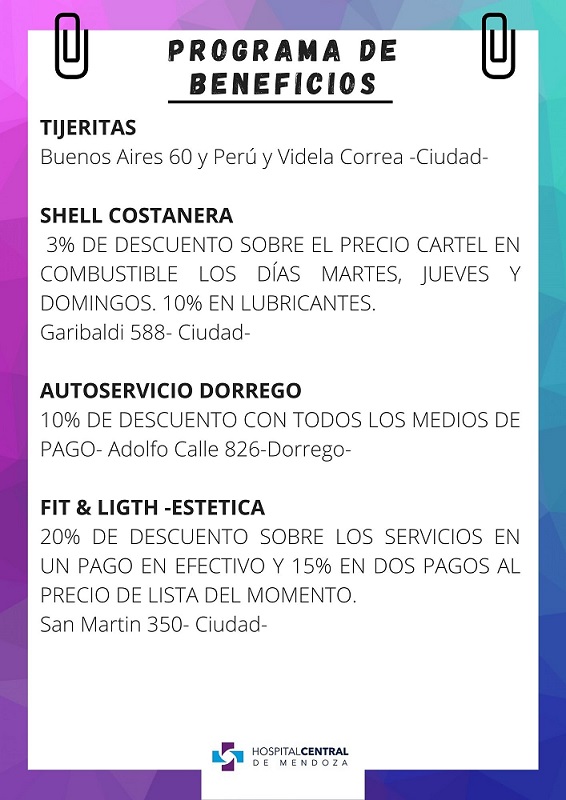 PROGRAMA DE BENEFICIOS

TIJERITAS
Buenos Aires 60 y Perú y Videla Correa -Ciudad-

SHELL COSTANERA
3% DE DESCUENTO SOBRE EL PRECIO CARTEL EN COMBUSTIBLE LOS DÍAS MARTES, JUEVES Y DOMINGOS. 10% EN LUBRICANTES.
Garibaldi 588- Ciudad-

AUTOSERVICIO DORREGO
10% DE DESCUENTO CON TODOS LOS MEDIOS DE PAGO- Adolfo Calle 826-Dorrego-

FIT & LIGTH -ESTETICA
20% DE DESCUENTO SOBRE LOS SERVICIOS EN UN PAGO EN EFECTIVO Y 15% EN DOS PAGOS AL PRECIO DE LISTA DEL MOMENTO.
San Martin 350- Ciudad-

HOSPITALCENTRAL
DE MENDOZA