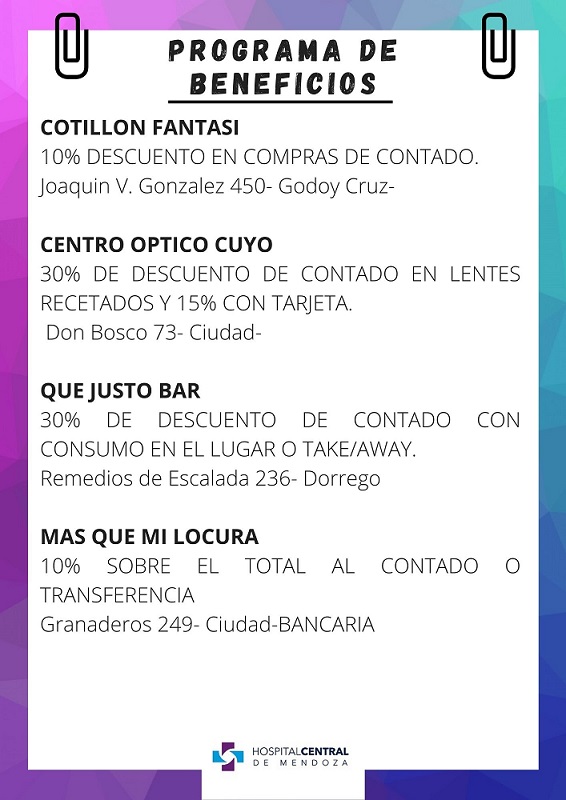 PROGRAMA DE BENEFICIOS

COTILLON FANTASI
10% DESCUENTO EN COMPRAS DE CONTADO.
Joaquin V. Gonzalez 450- Godoy Cruz-

CENTRO OPTICO CUYO
30% DE DESCUENTO DE CONTADO EN LENTES RECETADOS Y 15% CON TARJETA.
Don Bosco 73- Ciudad-

QUE JUSTO BAR
30% DE DESCUENTO DE CONTADO CON CONSUMO EN EL LUGAR O TAKE/AWAY.
Remedios de Escalada 236- Dorrego

MAS QUE MI LOCURA
10% SOBRE EL TOTAL AL CONTADO O TRANSFERENCIA
Granaderos 249- Ciudad-BANCARIA

HOSPITALCENTRAL
DE MENDOZA